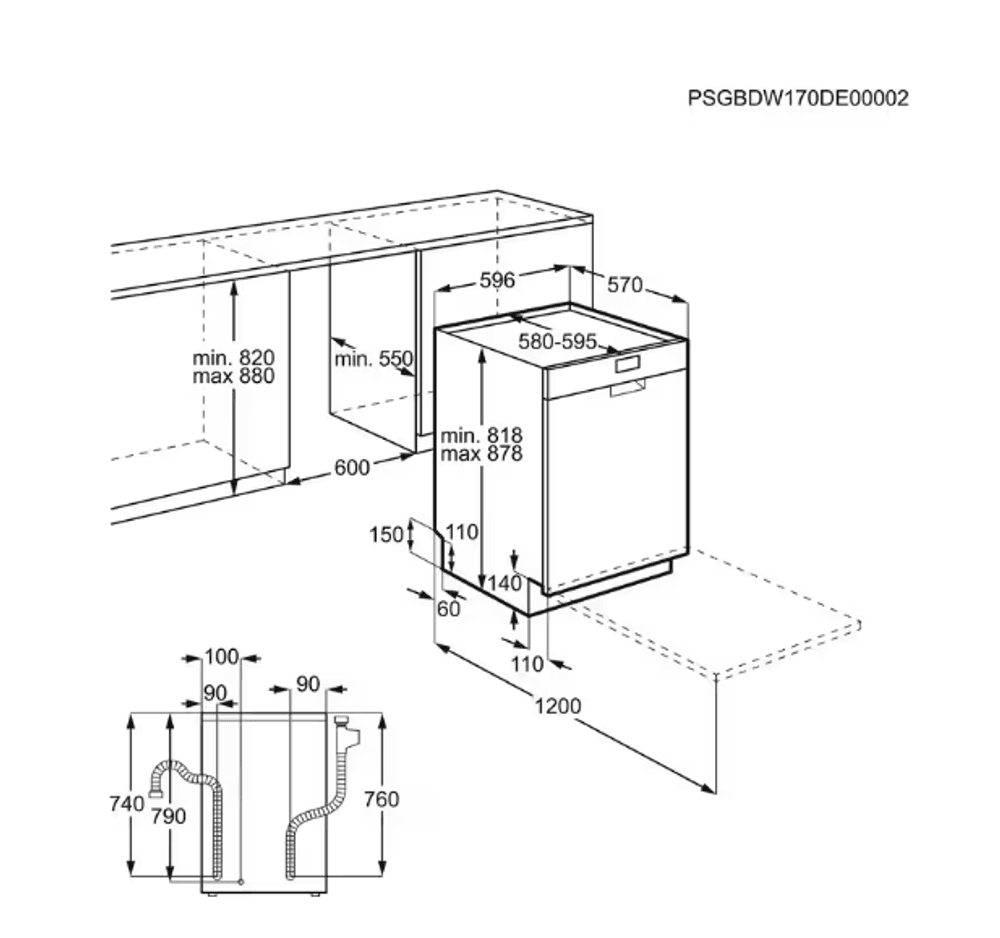 PSGBDW170DE00002

596
570
580-595
min. 820
max 880
min. 550
min. 818
max 878
600
150
110
140
60
110
1200
100
90
90
740
790
760