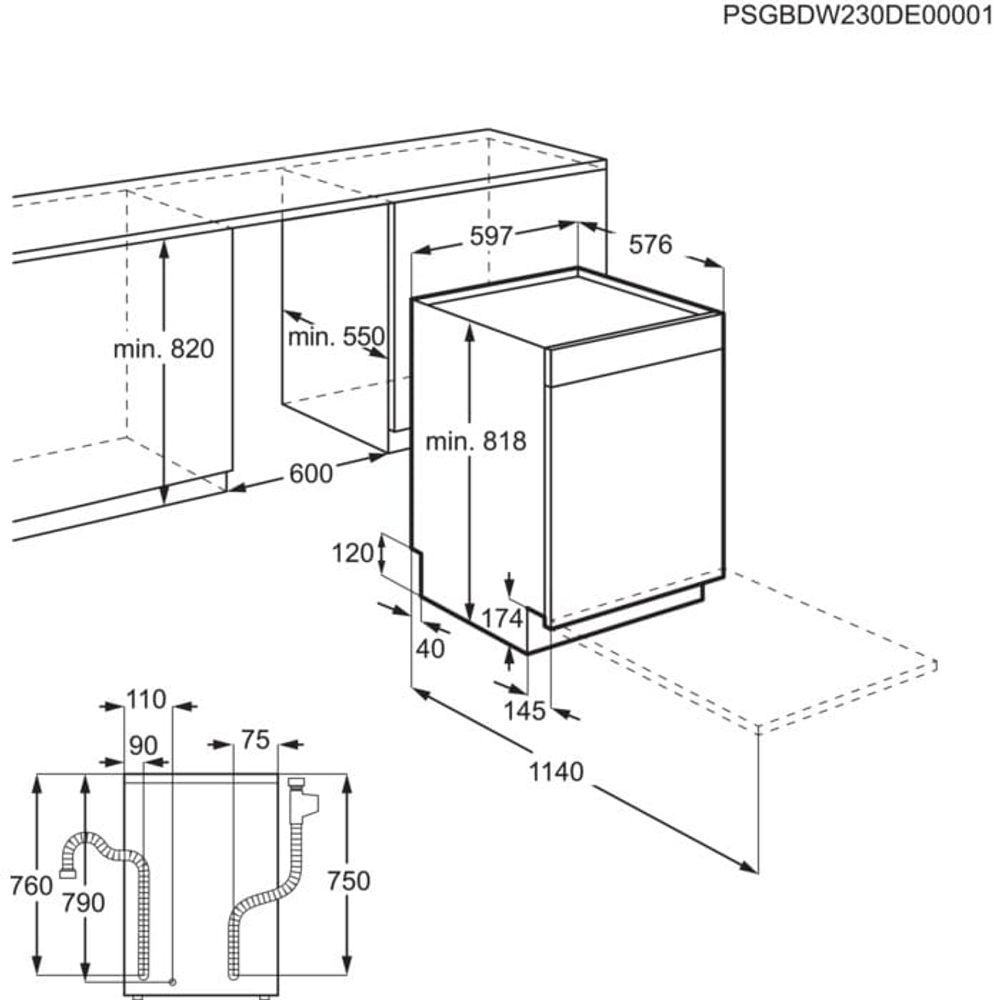 PSGBDW230DE00001

597
576
min. 820
min. 550
min. 818
600
120
174
40
145
1140
110
90
75
760
790
750