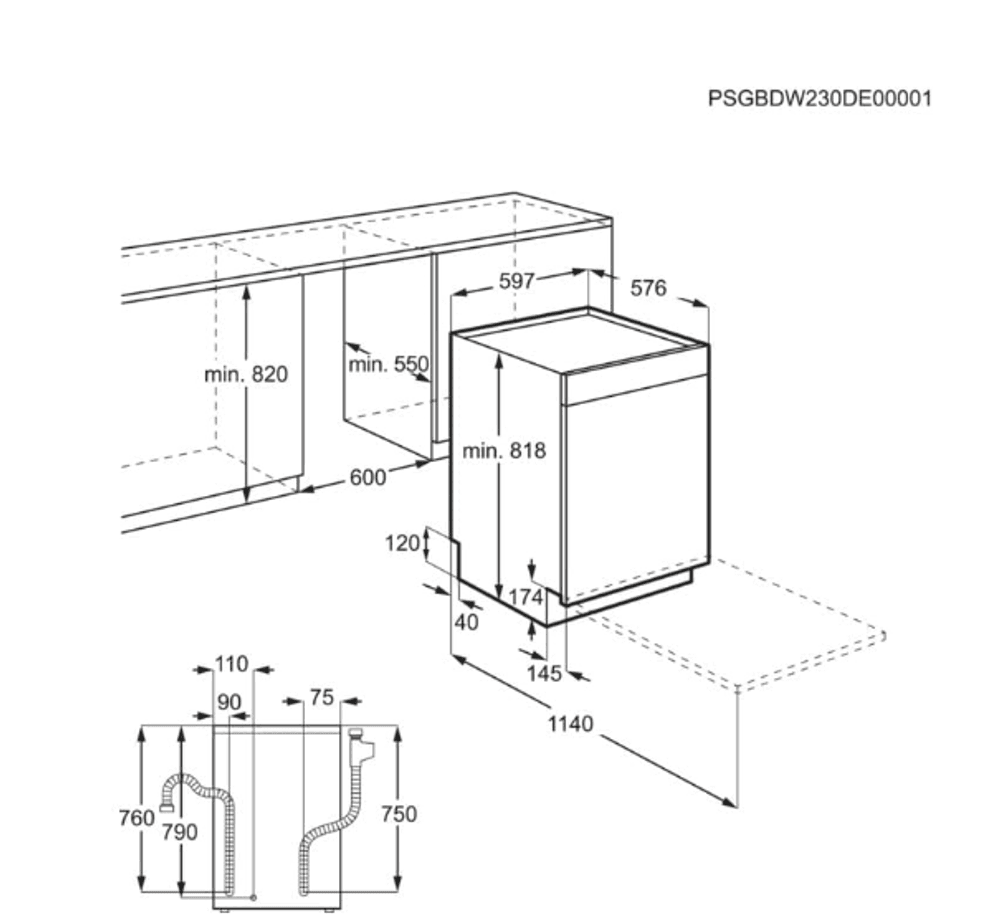 PSGBDW230DE00001

597
576
min. 820
min. 550
min. 818
600
120
174
40
145
1140
110
90
75
760
790
750