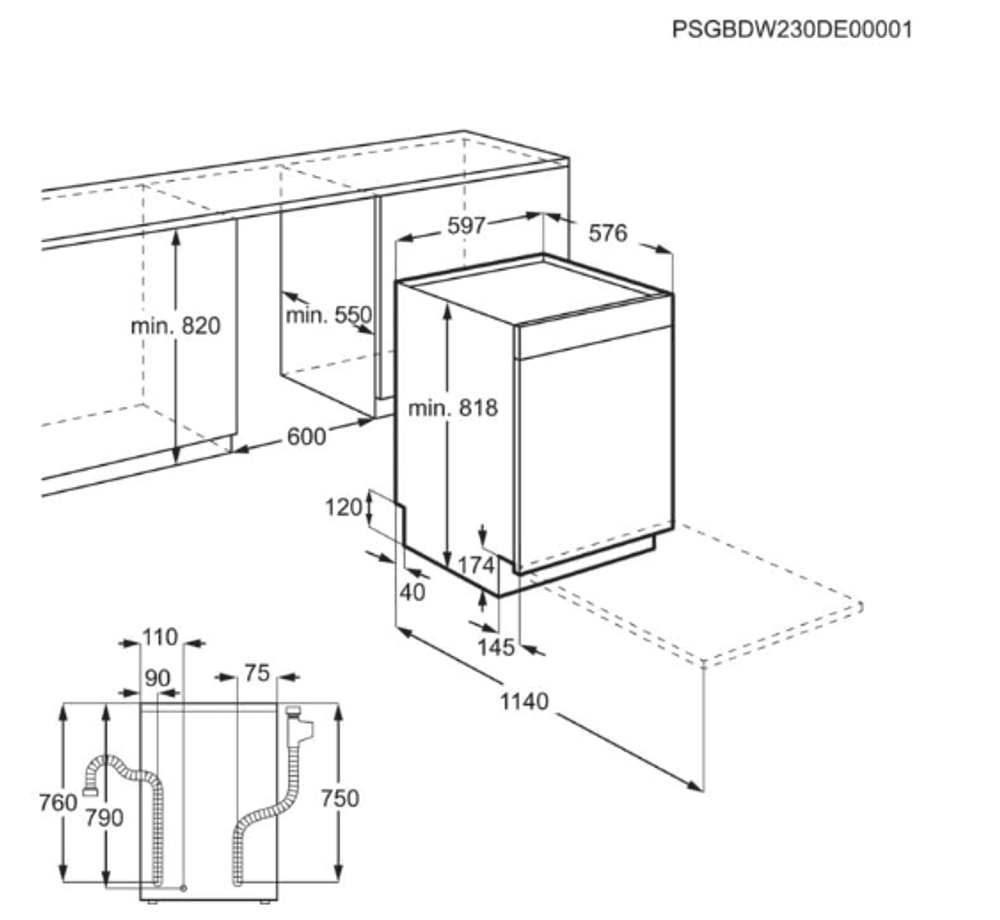 PSGBDW230DE00001

597
576
min. 820
min. 550
min. 818
600
120
174
40
145
1140
110
90
75
760
790
750